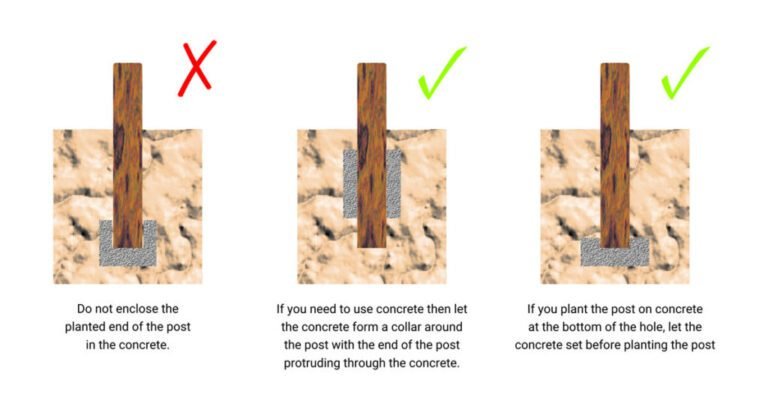 Do not enclose the planted end of the post in the concrete.

If you need to use concrete then let the concrete form a collar around the post with the end of the post protruding through the concrete.

If you plant the post on concrete at the bottom of the hole, let the concrete set before planting the post